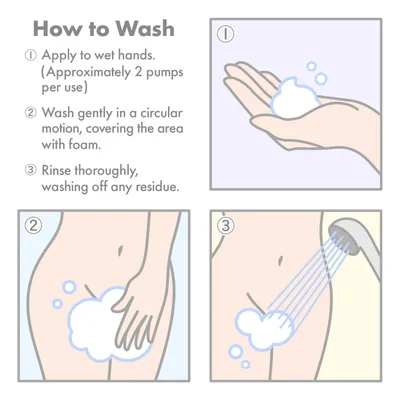 How to Wash

① Apply to wet hands. (Approximately 2 pumps per use)

② Wash gently in a circular motion, covering the area with foam.

③ Rinse thoroughly, washing off any residue.

①

②

③